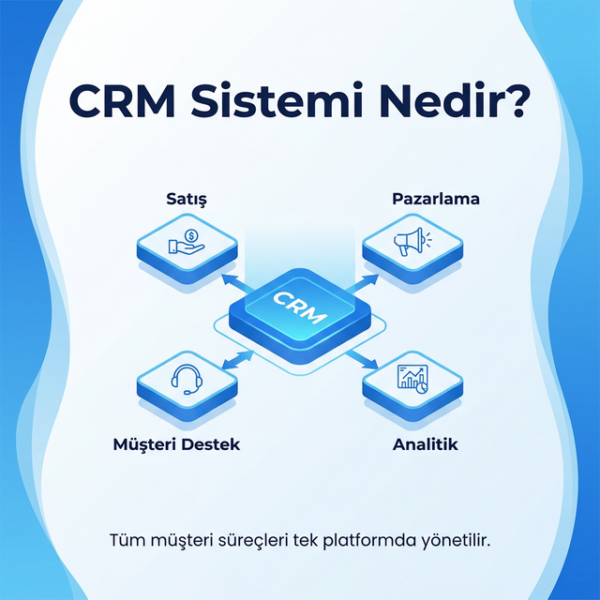 CRM Sistemi Nedir?

Satış

Pazarlama

CRM

Müşteri Destek

Analitik

Tüm müşteri süreçleri tek platformda yönetilir.