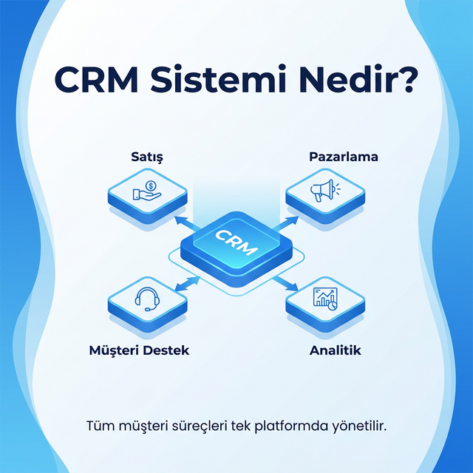 CRM Sistemi Nedir?

Satış

Pazarlama

CRM

Müşteri Destek

Analitik

Tüm müşteri süreçleri tek platformda yönetilir.