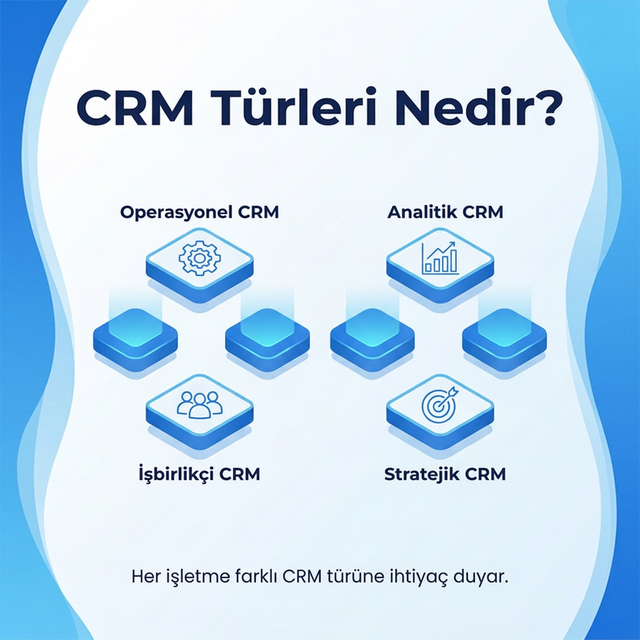 CRM Türleri Nedir?

Operasyonel CRM

Analitik CRM

İşbirlikçi CRM

Stratejik CRM

Her işletme farklı CRM türüne ihtiyaç duyar.